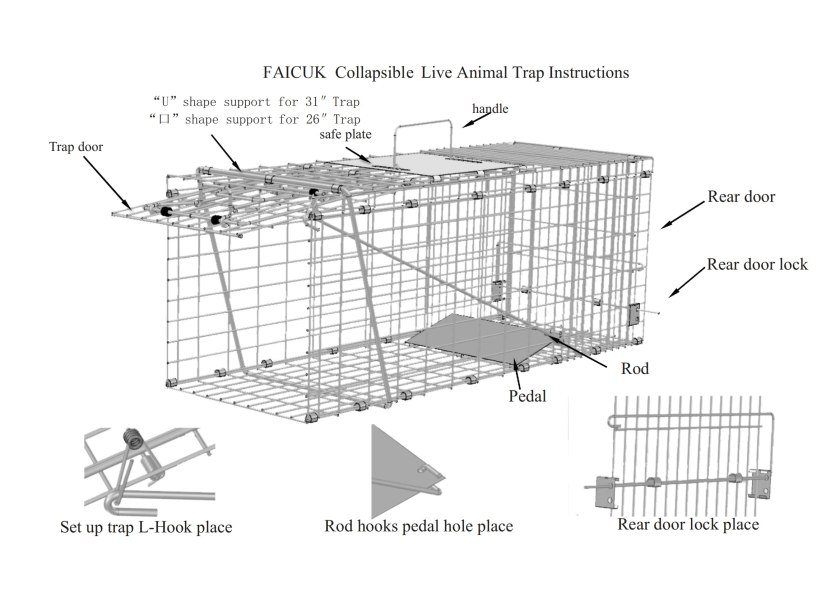 FAICUK Collapsible Live Animal Trap Instructions

"U" shape support for 31" Trap
"口" shape support for 26" Trap

handle

safe plate

Trap door

Rear door

Rear door lock

Rod

Pedal

Set up trap L-Hook place

Rod hooks pedal hole place

Rear door lock place